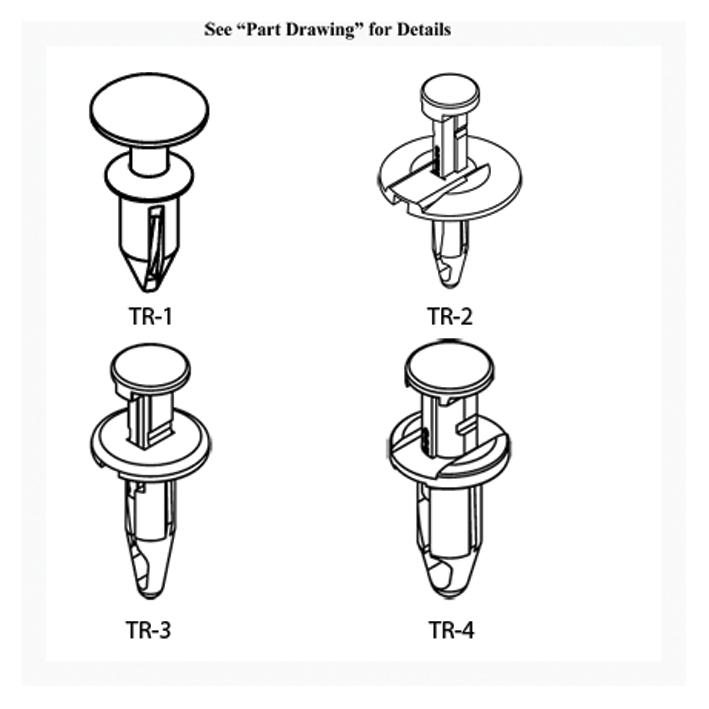 See “Part Drawing” for Details

TR-1

TR-2

TR-3

TR-4