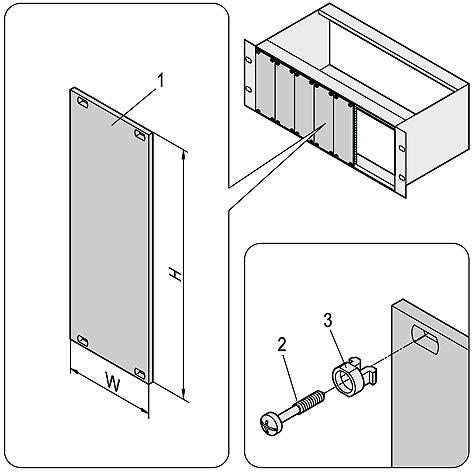 1
H
W
3
2